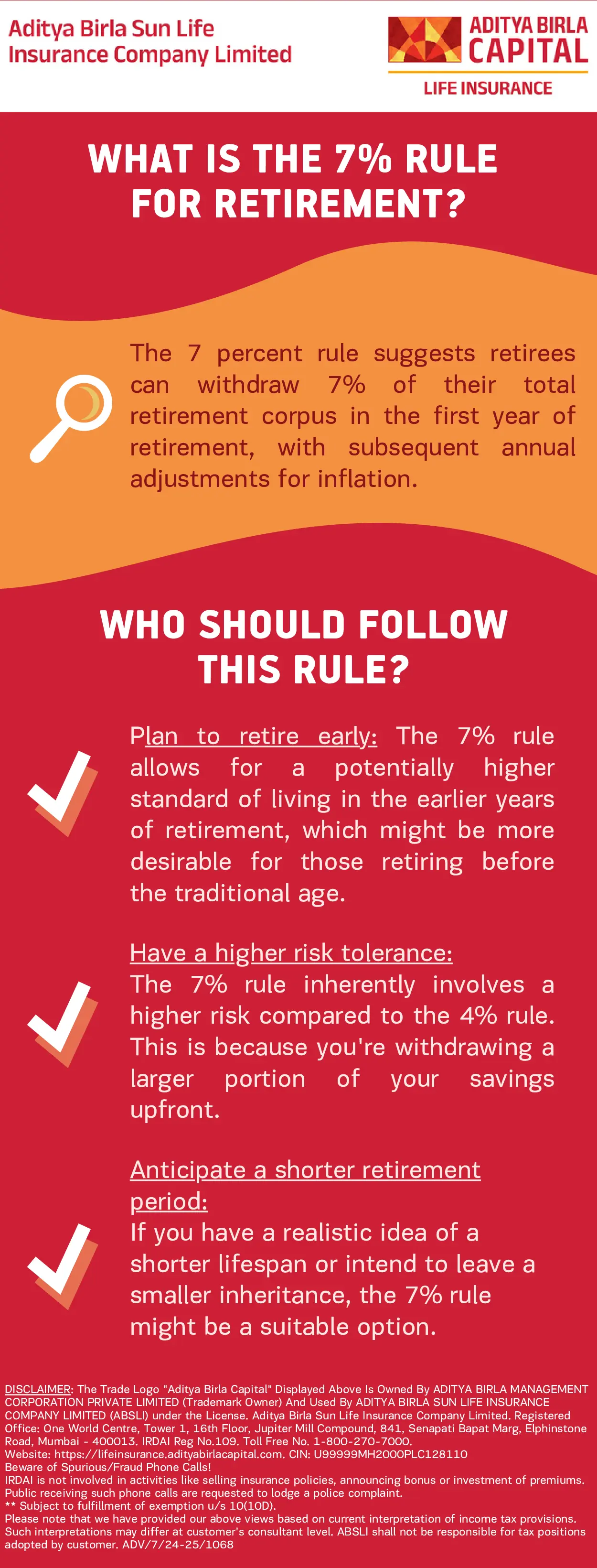 Aditya Birla Sun Life Insurance Company Limited

ADITYA BIRLA CAPITAL
LIFE INSURANCE

WHAT IS THE 7% RULE FOR RETIREMENT?

The 7 percent rule suggests retirees can withdraw 7% of their total retirement corpus in the first year of retirement, with subsequent annual adjustments for inflation.

WHO SHOULD FOLLOW THIS RULE?

Plan to retire early: The 7% rule allows for a potentially higher standard of living in the earlier years of retirement, which might be more desirable for those retiring before the traditional age.

Have a higher risk tolerance:
The 7% rule inherently involves a higher risk compared to the 4% rule. This is because you're withdrawing a larger portion of your savings upfront.

Anticipate a shorter retirement period:
If you have a realistic idea of a shorter lifespan or intend to leave a smaller inheritance, the 7% rule might be a suitable option.

DISCLAIMER: The Trade Logo "Aditya Birla Capital" Displayed Above Is Owned By ADITYA BIRLA MANAGEMENT CORPORATION PRIVATE LIMITED (Trademark Owner) And Used By ADITYA BIRLA SUN LIFE INSURANCE COMPANY LIMITED (ABSLI) under the License. Aditya Birla Sun Life Insurance Company Limited. Registered Office: One World Centre, Tower 1, 16th Floor, Jupiter Mill Compound, 841, Senapati Bapat Marg, Elphinstone Road, Mumbai - 400013. IRDAI Reg No.109. Toll Free No. 1-800-270-7000.
Website: https://lifeinsurance.adityabirlacapital.com. CIN: U99999MH2000PLC128110
Beware of Spurious/Fraud Phone Calls!
IRDAI is not involved in activities like selling insurance policies, announcing bonus or investment of premiums. Public receiving such phone calls are requested to lodge a police complaint.
** Subject to fulfillment of exemption u/s 10(10D).
Please note that we have provided our above views based on current interpretation of income tax provisions. Such interpretations may differ at customer's consultant level. ABSLI shall not be responsible for tax positions adopted by customer. ADV/7/24-25/1068