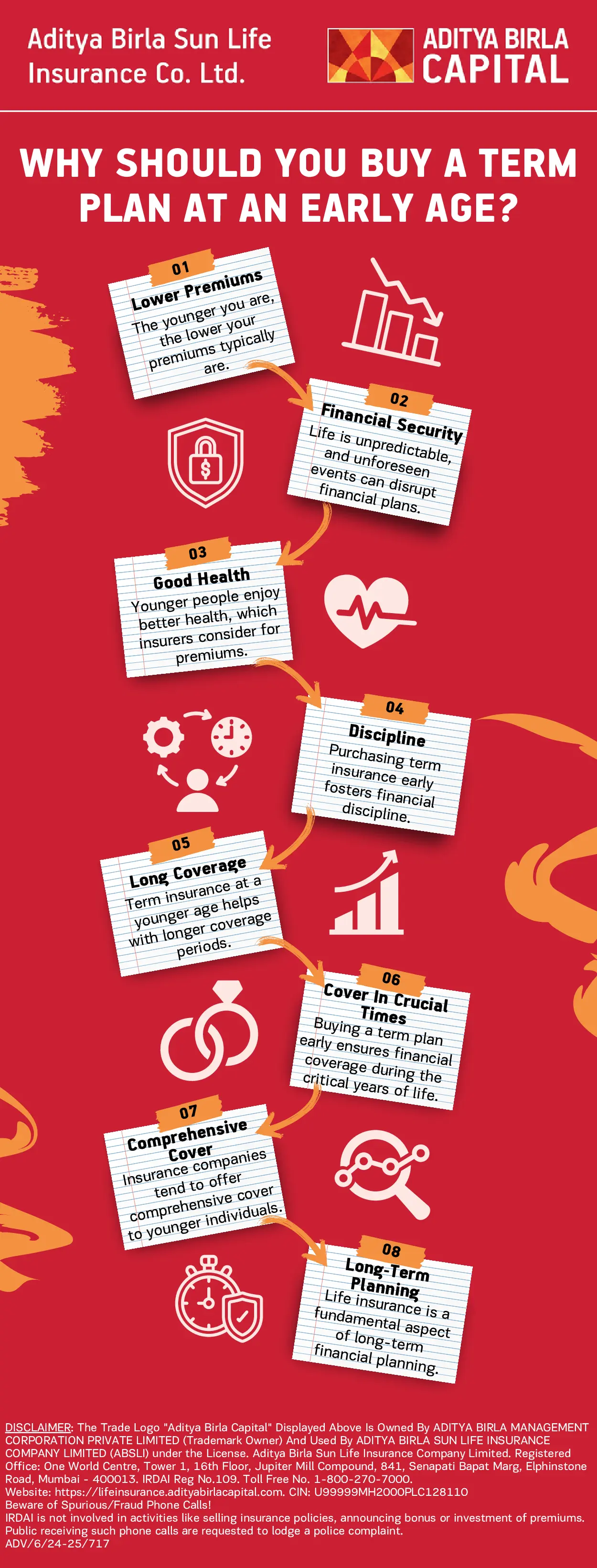 Aditya Birla Sun Life Insurance Co. Ltd.

ADITYA BIRLA CAPITAL

WHY SHOULD YOU BUY A TERM PLAN AT AN EARLY AGE?

01
Lower Premiums
The younger you are, the lower your premiums typically are.

02
Financial Security
Life is unpredictable, and unforeseen events can disrupt financial plans.

03
Good Health
Younger people enjoy better health, which insurers consider for premiums.

04
Discipline
Purchasing term insurance early fosters financial discipline.

05
Long Coverage
Term insurance at a younger age helps with longer coverage periods.

06
Cover In Crucial Times
Buying a term plan early ensures financial coverage during the critical years of life.

07
Comprehensive Cover
Insurance companies tend to offer comprehensive cover to younger individuals.

08
Long-Term Planning
Life insurance is a fundamental aspect of long-term financial planning.

DISCLAIMER: The Trade Logo "Aditya Birla Capital" Displayed Above Is Owned By ADITYA BIRLA MANAGEMENT CORPORATION PRIVATE LIMITED (Trademark Owner) And Used By ADITYA BIRLA SUN LIFE INSURANCE COMPANY LIMITED (ABSLI) under the License. Aditya Birla Sun Life Insurance Company Limited. Registered Office: One World Centre, Tower 1, 16th Floor, Jupiter Mill Compound, 841, Senapati Bapat Marg, Elphinstone Road, Mumbai - 400013. IRDAI Reg No.109. Toll Free No. 1-800-270-7000.
Website: https://lifeinsurance.adityabirlacapital.com. CIN: U99999MH2000PLC128110
Beware of Spurious/Fraud Phone Calls!
IRDAI is not involved in activities like selling insurance policies, announcing bonus or investment of premiums. Public receiving such phone calls are requested to lodge a police complaint.
ADV/6/24-25/717