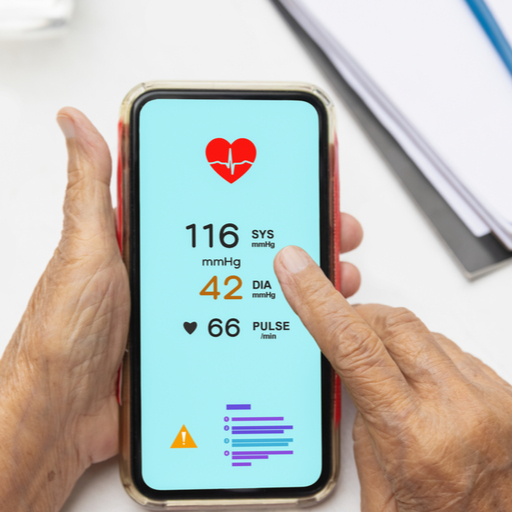 116 SYS mmHg
mmHg
42 DIA mmHg
66 PULSE /min